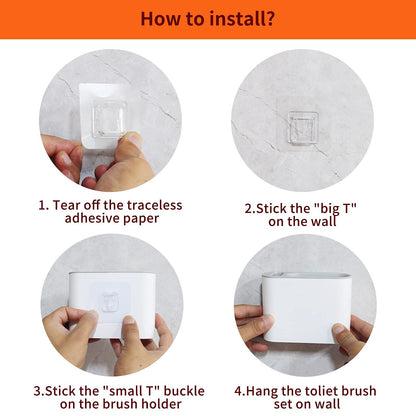 How to install?

1. Tear off the traceless adhesive paper

2.Stick the "big T" on the wall

3.Stick the "small T" buckle on the brush holder

4.Hang the toliet brush set on wall