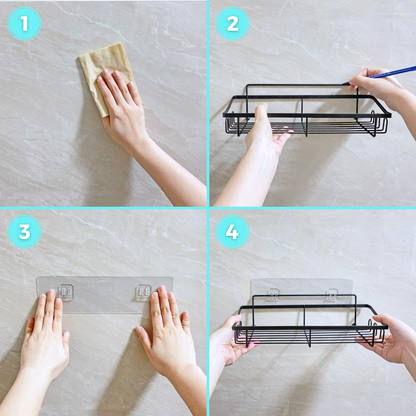 1

2

3

4