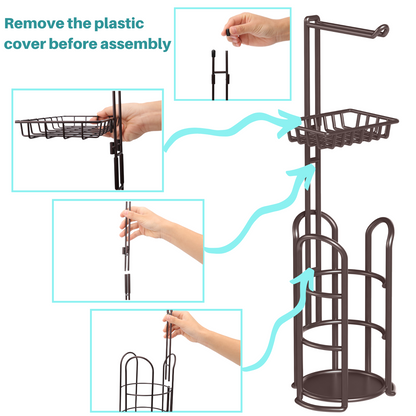 Remove the plastic cover before assembly