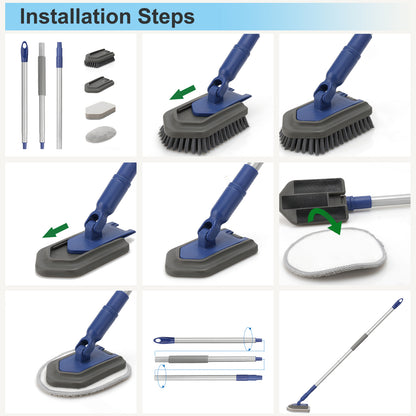 Installation Steps