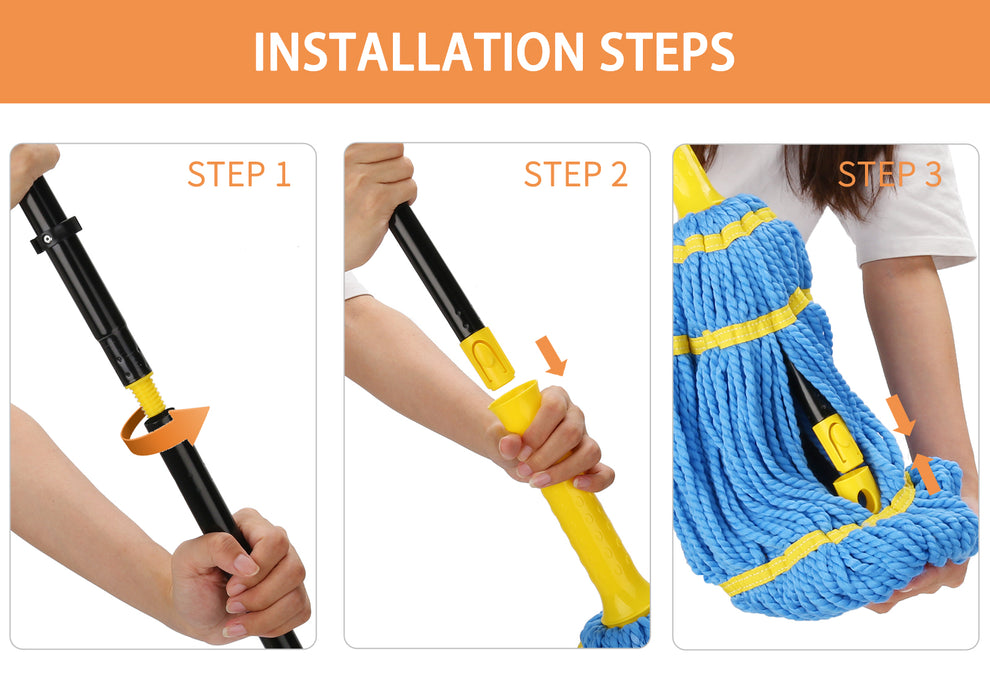 INSTALLATION STEPS

STEP 1

STEP 2

STEP 3