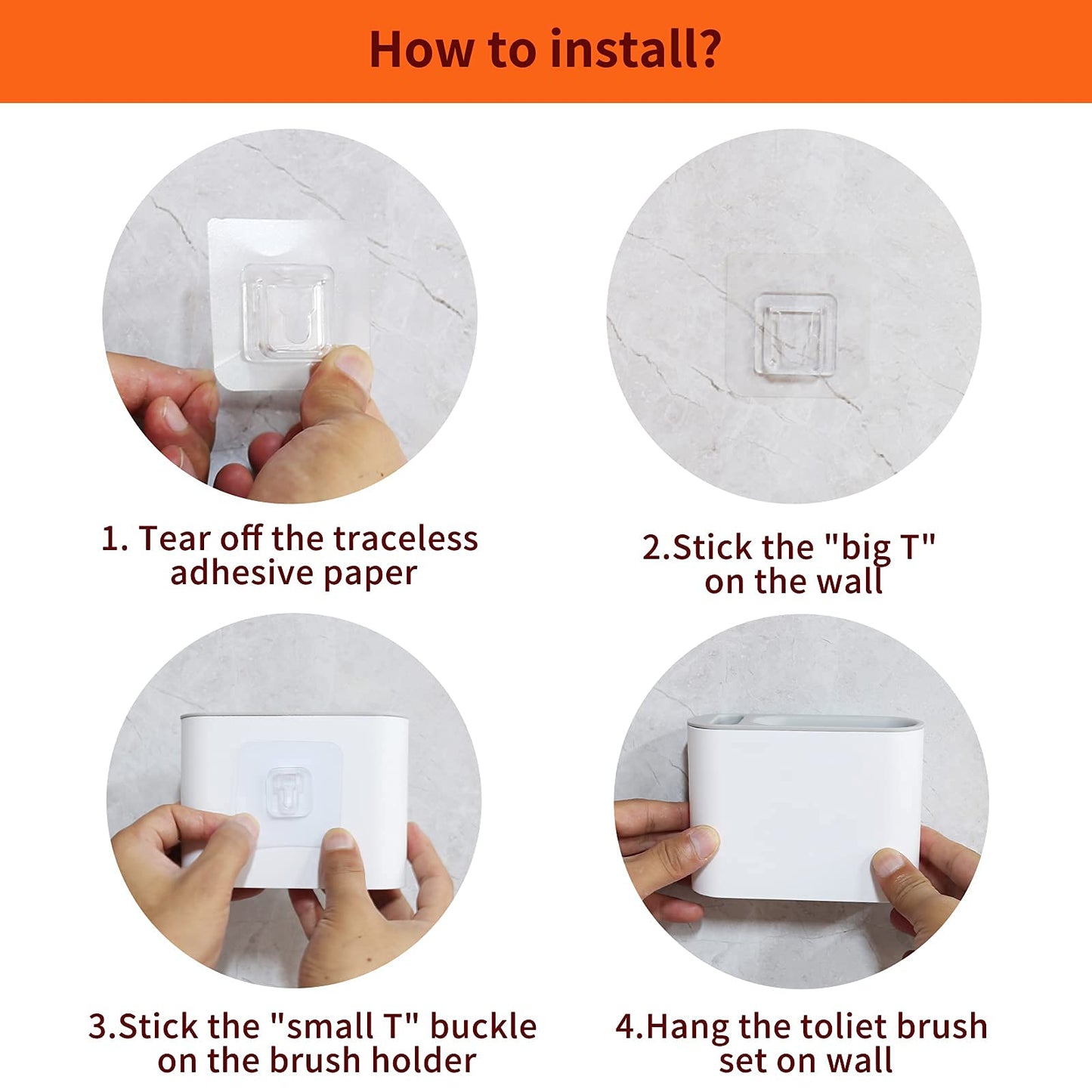 How to install?

1. Tear off the traceless adhesive paper

2.Stick the "big T" on the wall

3.Stick the "small T" buckle on the brush holder

4.Hang the toliet brush set on wall