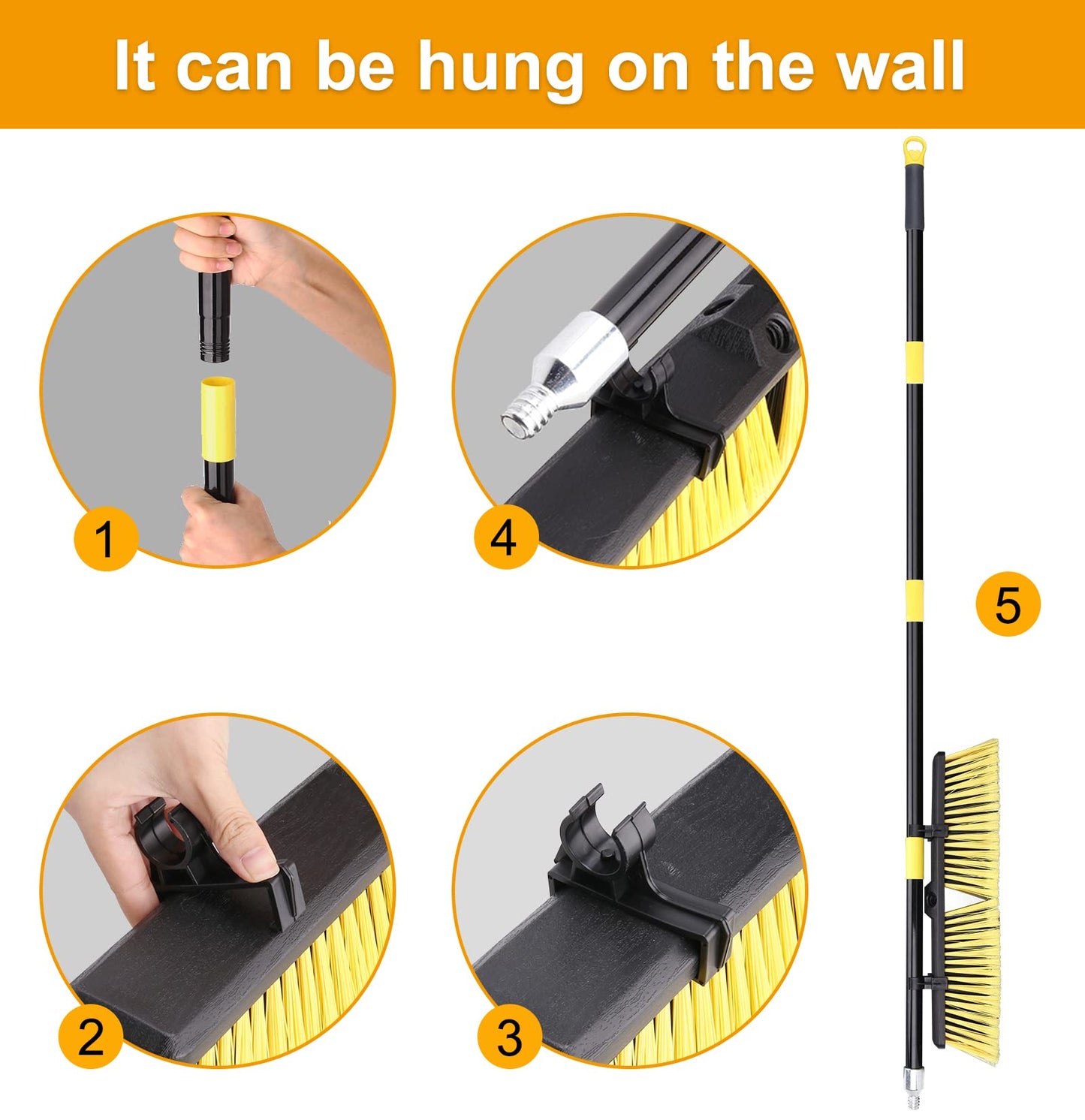 It can be hung on the wall

1

4

5

2

3