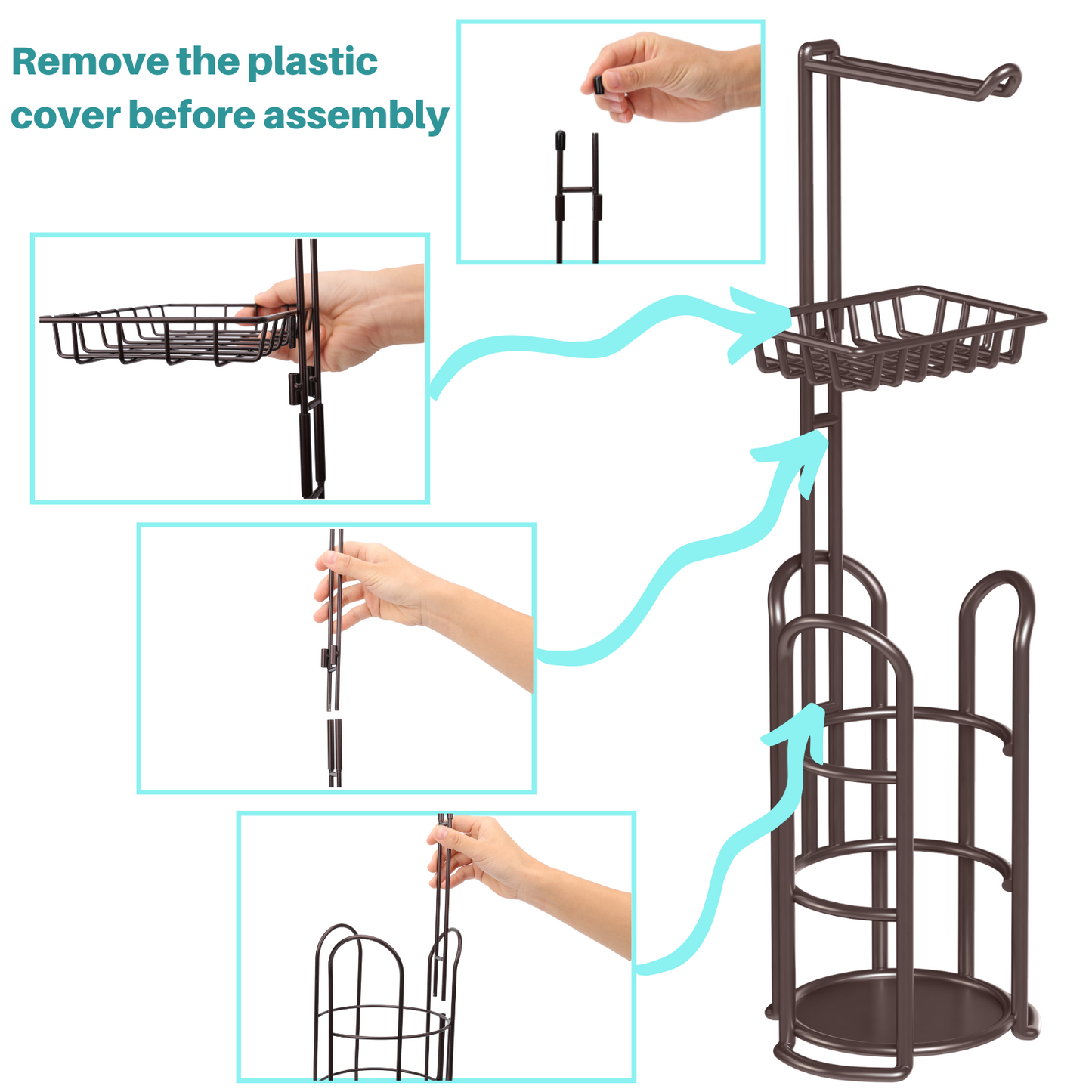 Remove the plastic cover before assembly