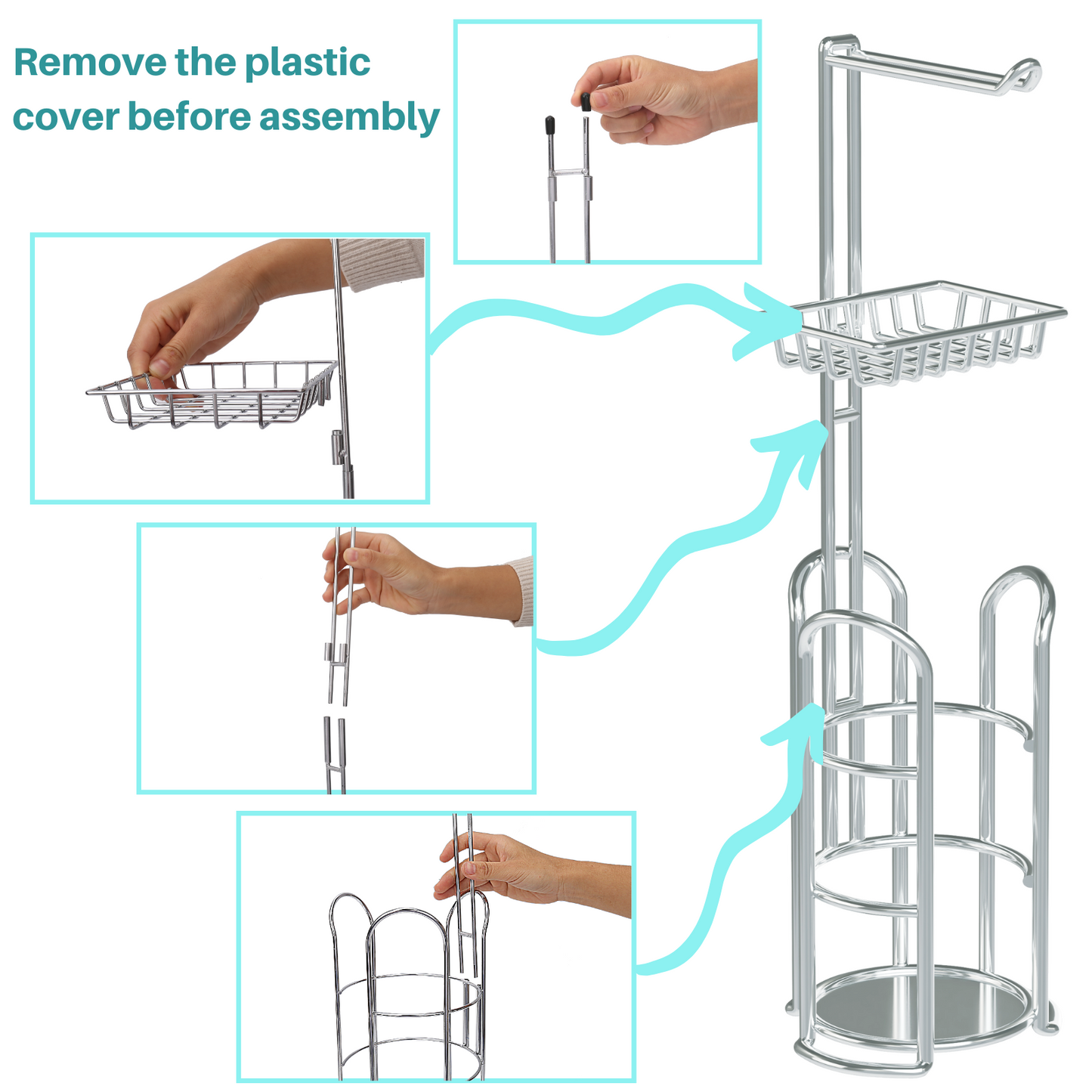 Remove the plastic cover before assembly