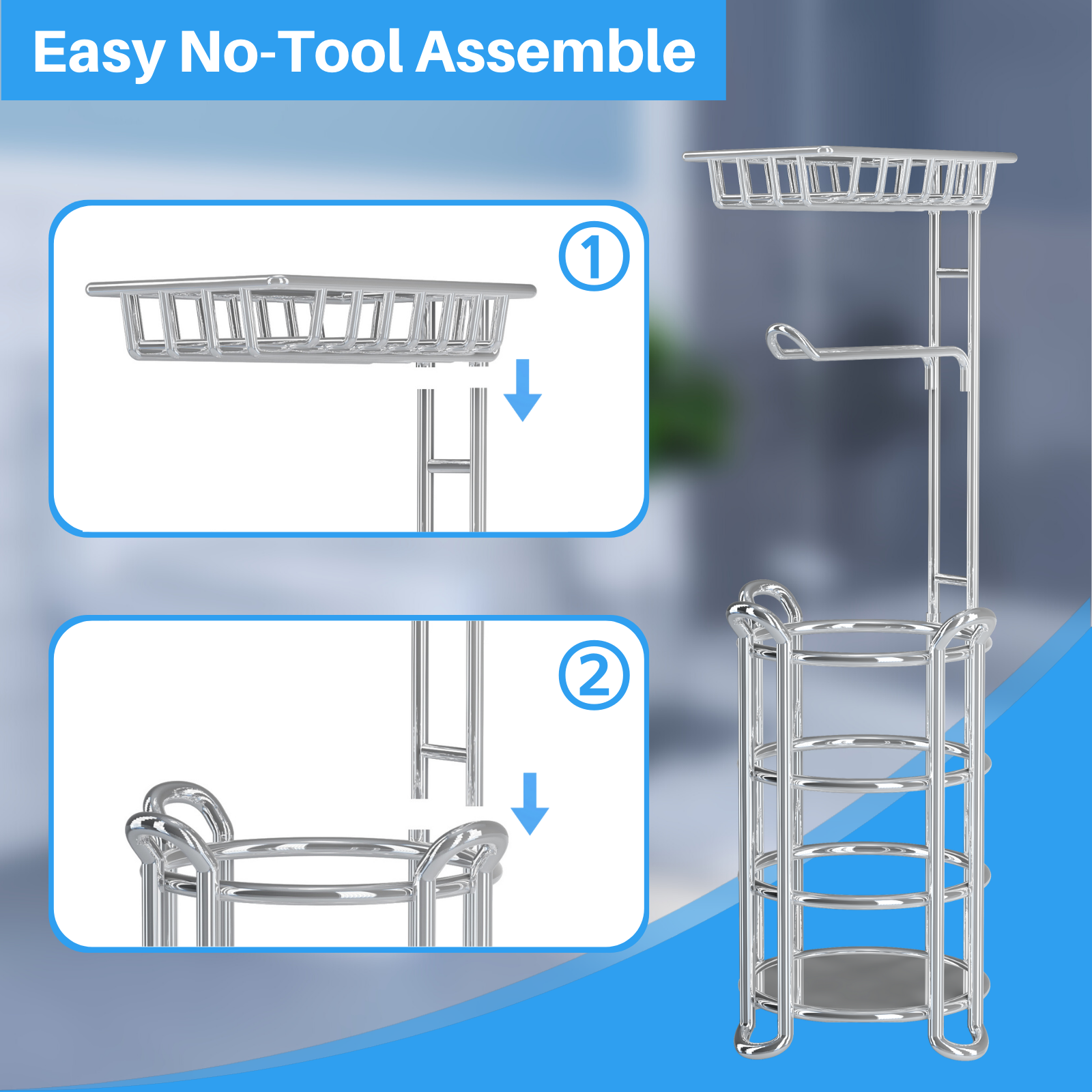 Easy No-Tool Assemble

1

2