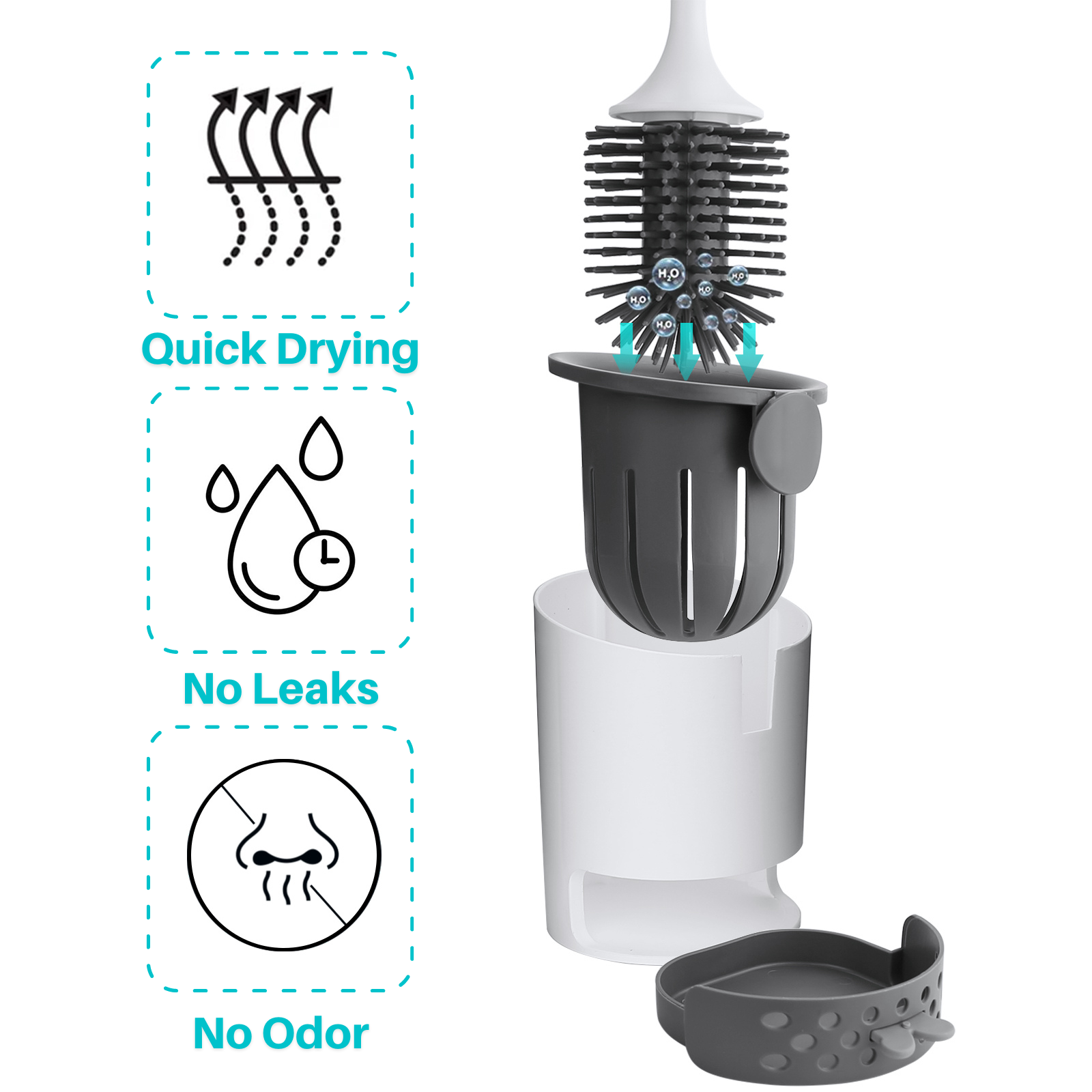 Quick Drying

No Leaks

No Odor

$H_2O$ $H_2O$ $H_2O$ $H_2O$ $H_2O$