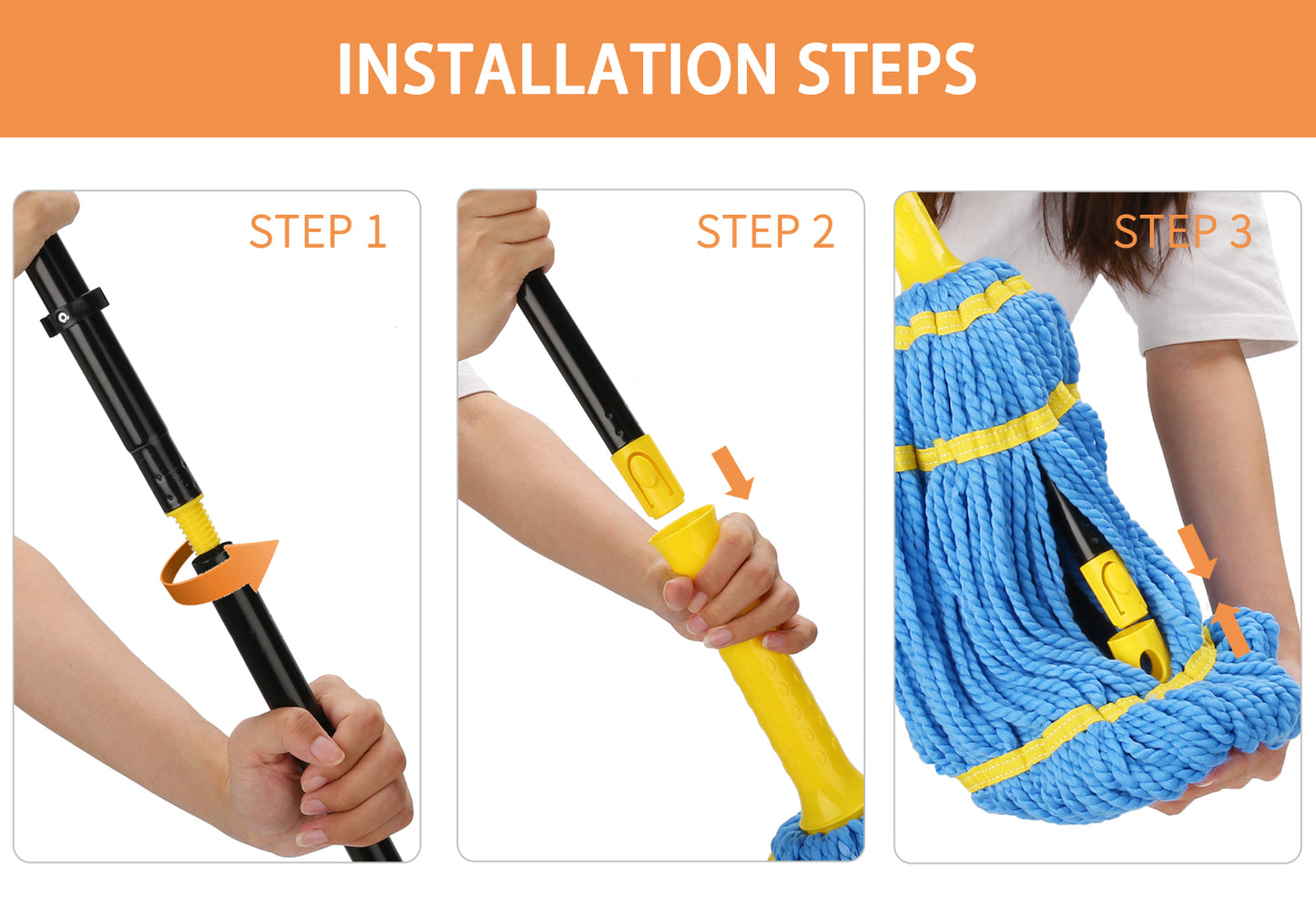 INSTALLATION STEPS

STEP 1

STEP 2

STEP 3