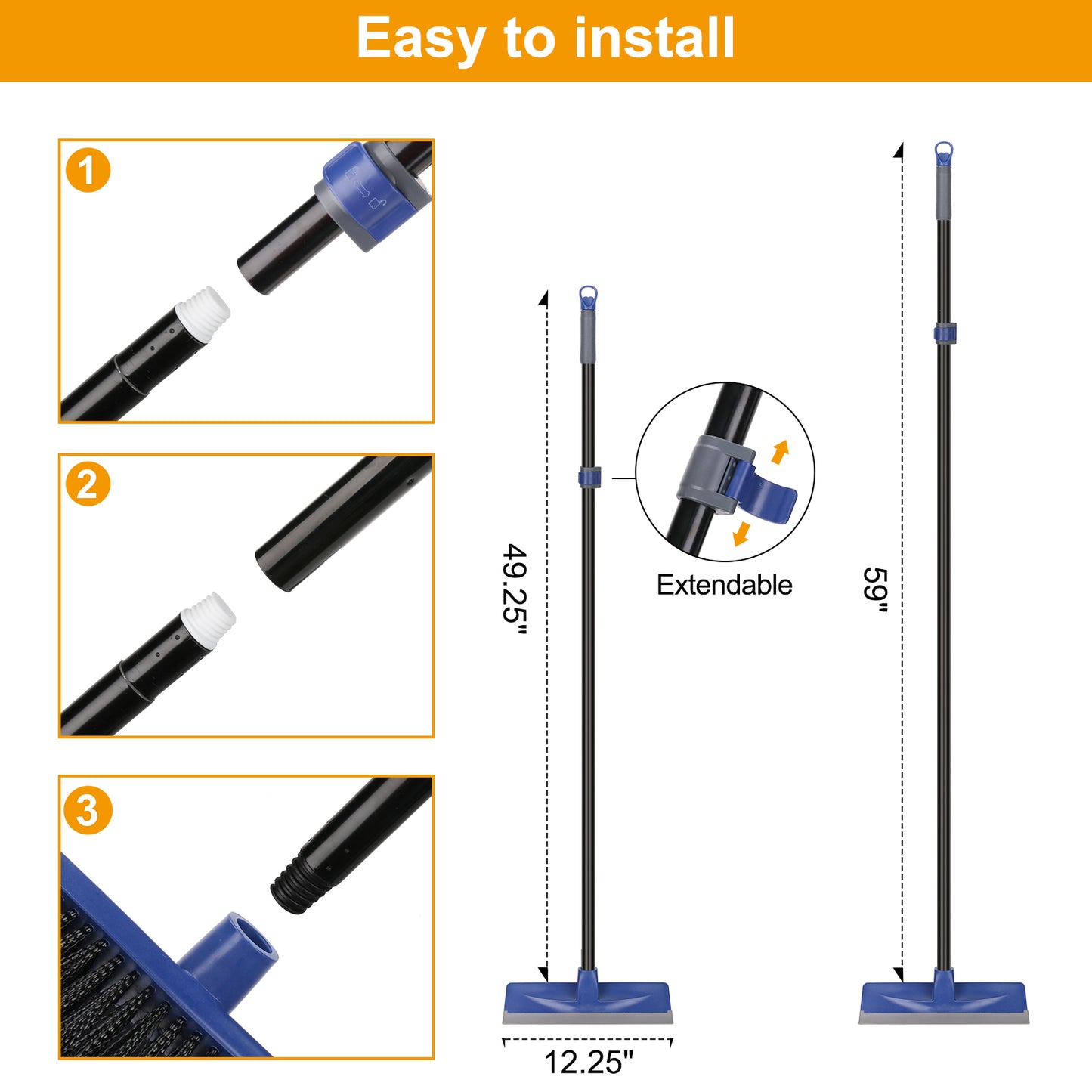 Easy to install

1

2

3

49.25"

Extendable

59"

12.25"