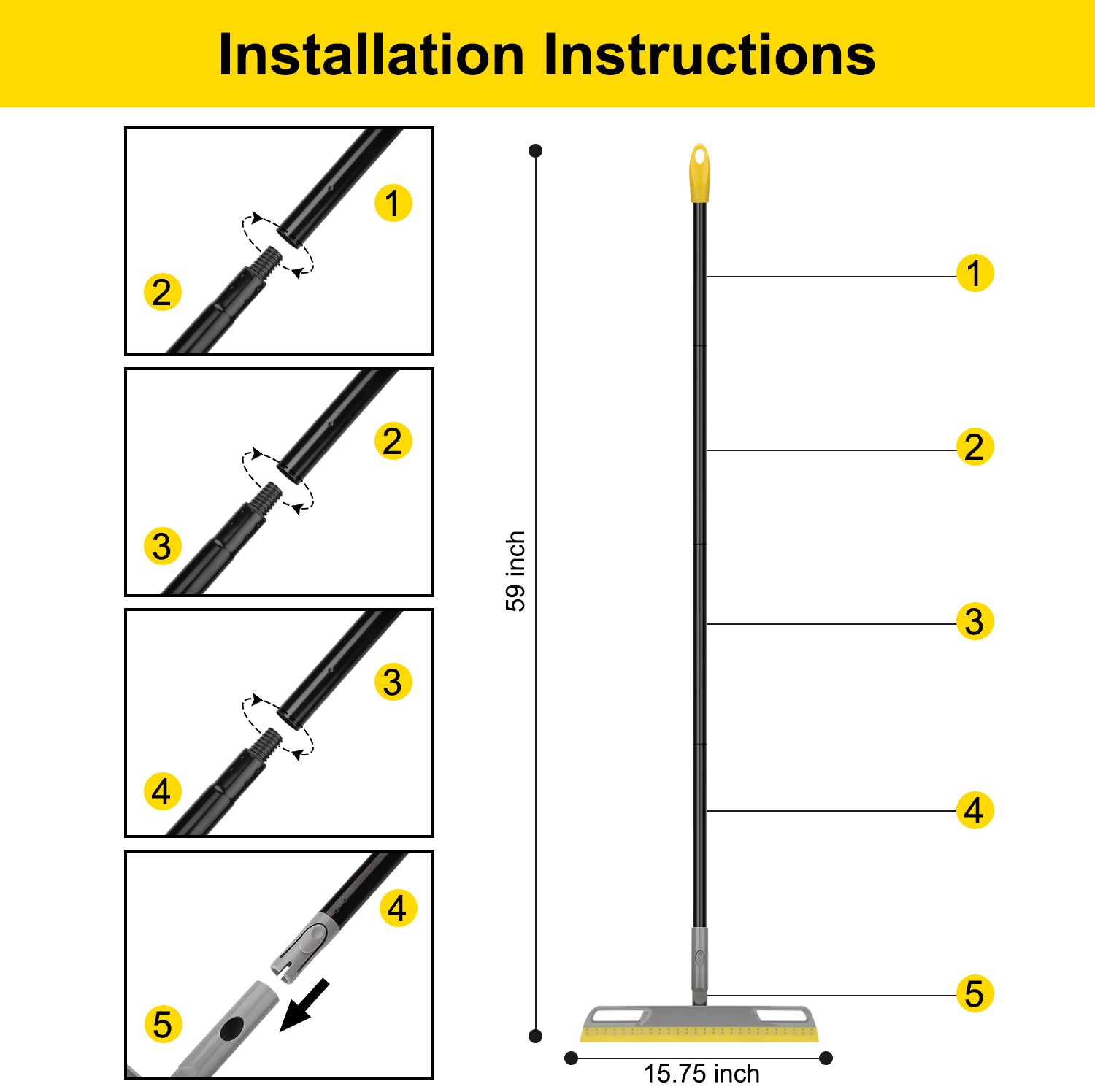 Installation Instructions

1
2

2
3

3
4

4
5

59 inch

1
2
3
4
5

15.75 inch